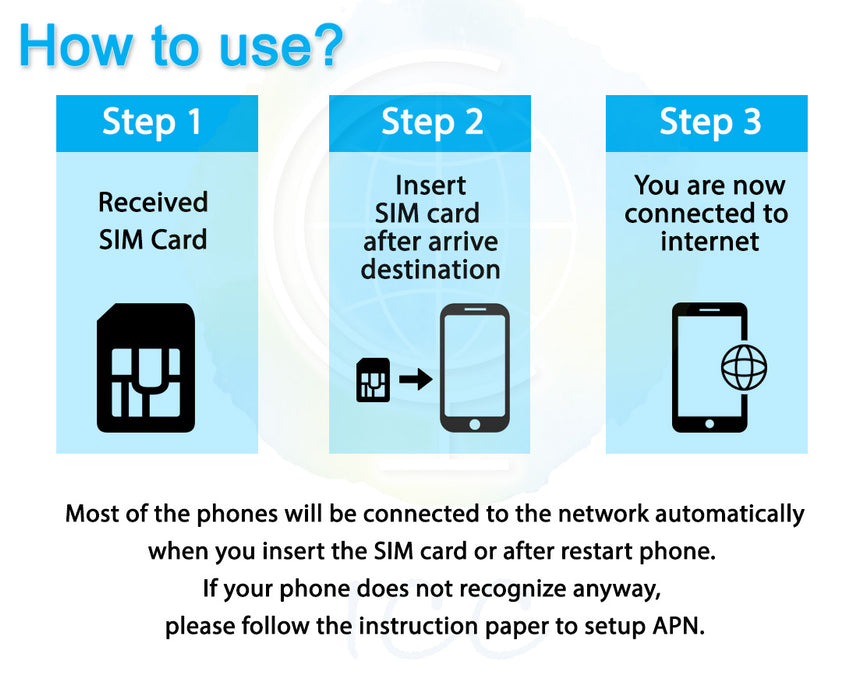 How to use?

Step 1

Received SIM Card

Step 2

Insert SIM card after arrive destination

Step 3

You are now connected to internet

Most of the phones will be connected to the network automatically when you insert the SIM card or after restart phone.
If your phone does not recognize anyway,
please follow the instruction paper to setup APN.